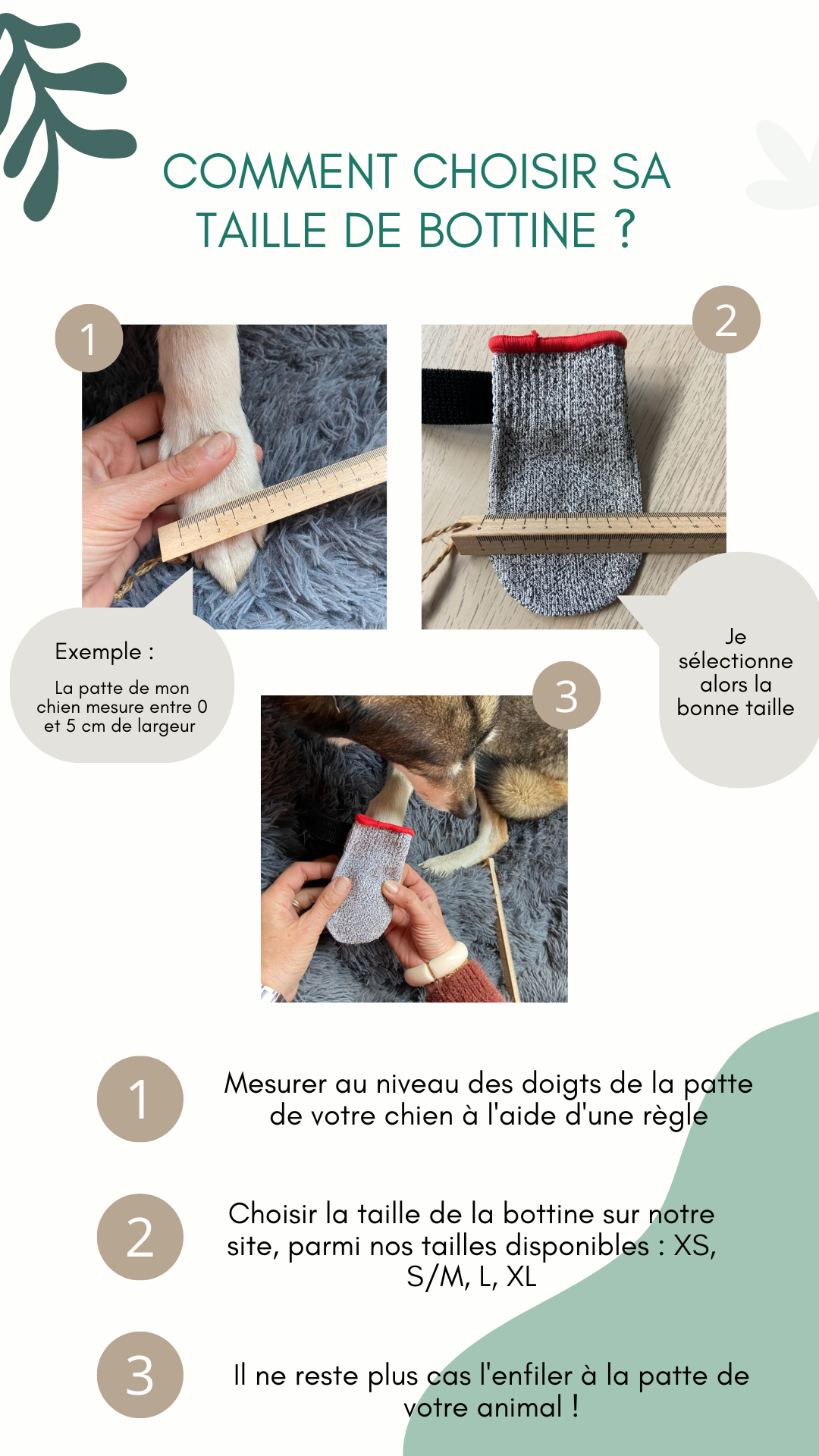 COMMENT CHOISIR SA TAILLE DE BOTTINE ?

1

2

Exemple :

La patte de mon chien mesure entre 0 et 5 cm de largeur

Je sélectionne alors la bonne taille

3

1 Mesurer au niveau des doigts de la patte de votre chien à l'aide d'une règle

2 Choisir la taille de la bottine sur notre site, parmi nos tailles disponibles : XS, S/M, L, XL

3 Il ne reste plus cas l'enfiler à la patte de votre animal !